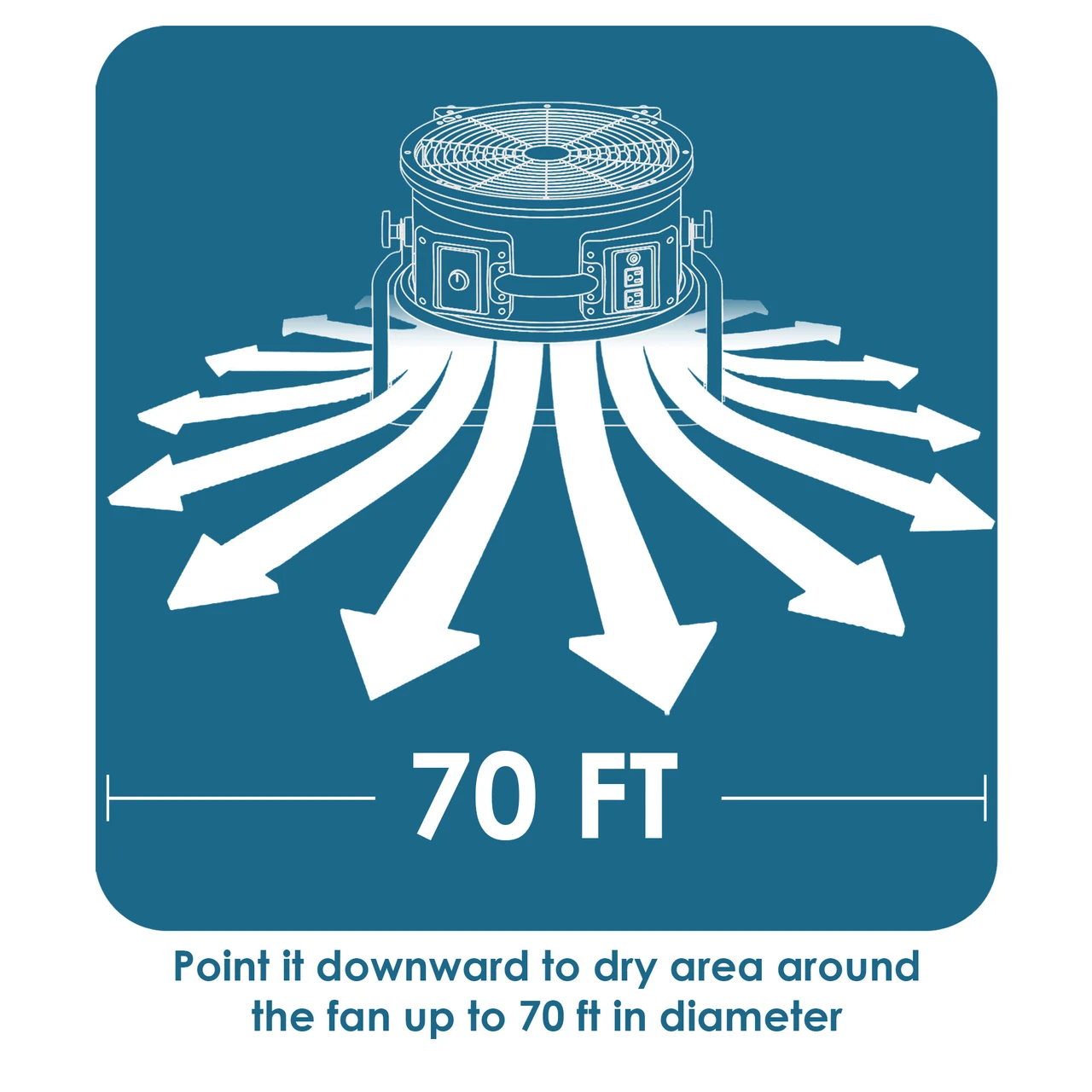 70 FT

Point it downward to dry area around the fan up to 70 ft in diameter