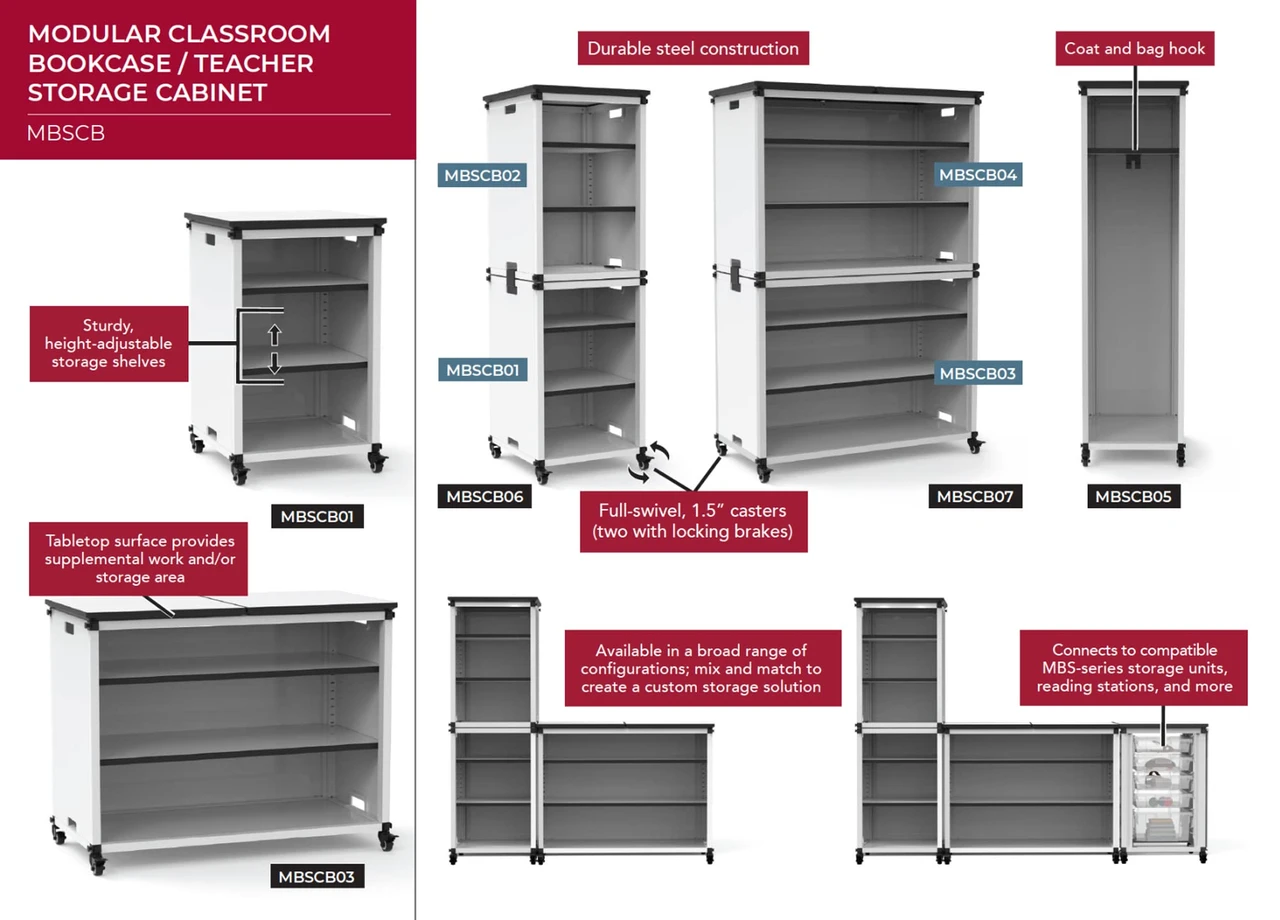 MODULAR CLASSROOM BOOKCASE / TEACHER STORAGE CABINET

MBSCB

Sturdy, height-adjustable storage shelves

MBSCB01

Tabletop surface provides supplemental work and/or storage area

MBSCB03

Durable steel construction

MBSCB02

MBSCB01

MBSCB06

MBSCB04

MBSCB03

MBSCB07

Full-swivel, 1.5" casters (two with locking brakes)

Coat and bag hook

MBSCB05

Available in a broad range of configurations; mix and match to create a custom storage solution

Connects to compatible MBS-series storage units, reading stations, and more